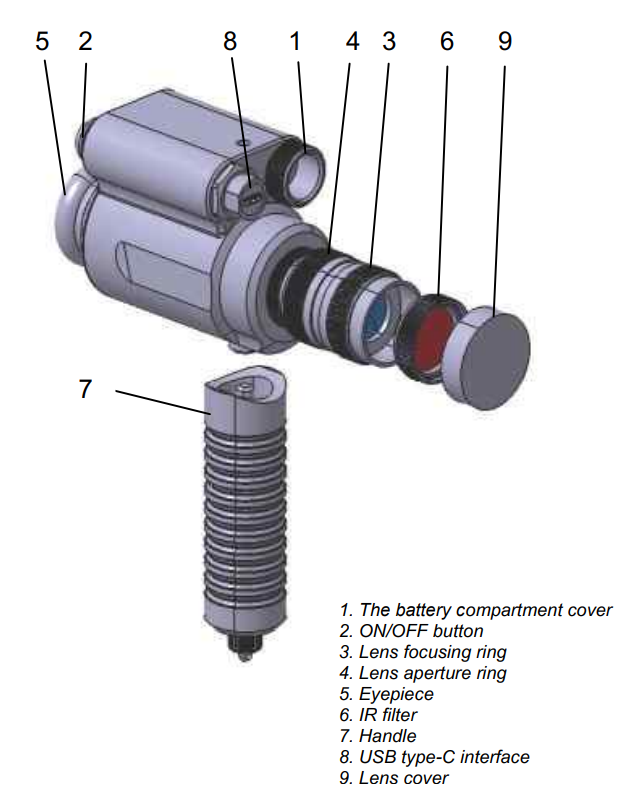 5 2 8 1 4 3 6 9

7

1. The battery compartment cover
2. ON/OFF button
3. Lens focusing ring
4. Lens aperture ring
5. Eyepiece
6. IR filter
7. Handle
8. USB type-C interface
9. Lens cover